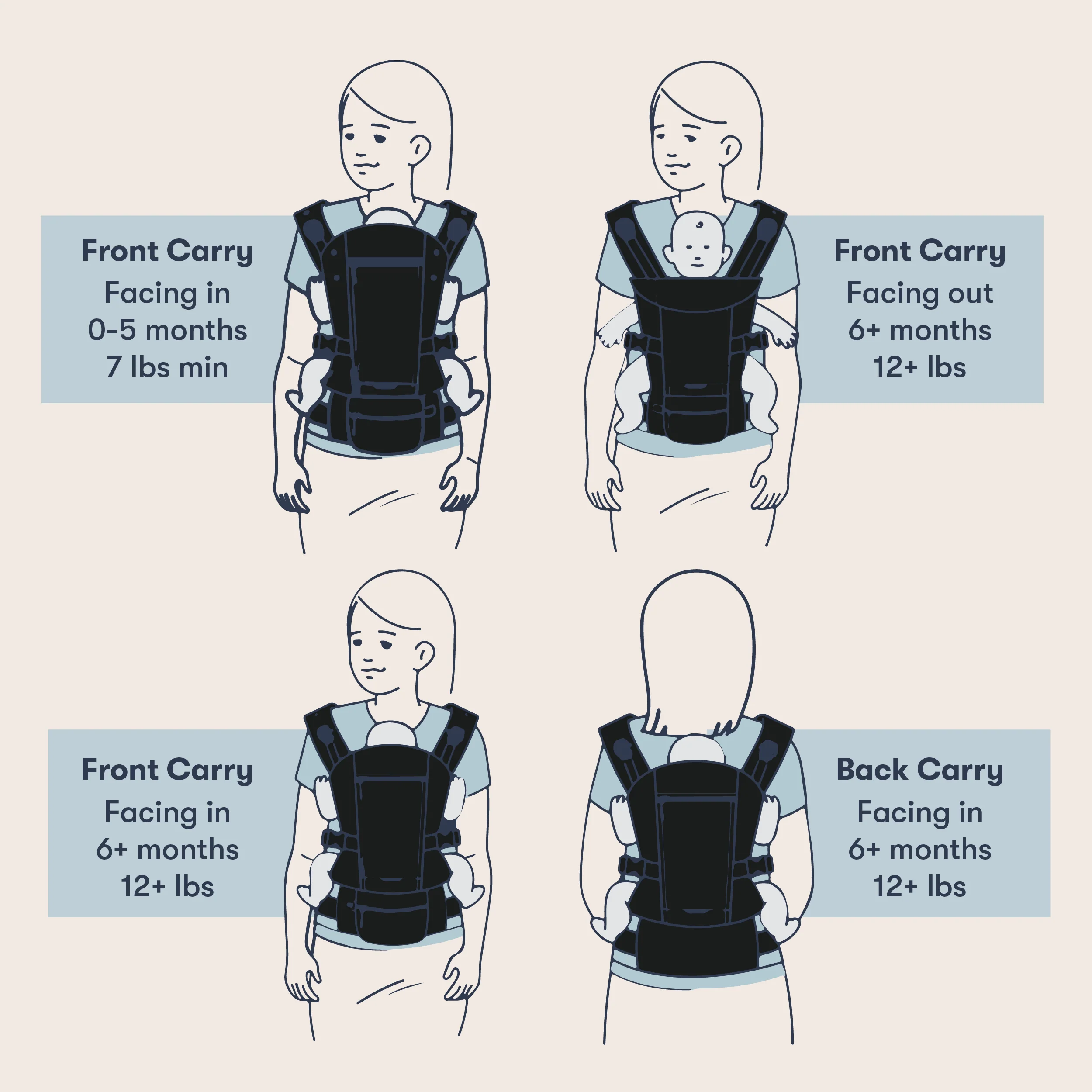 Front Carry
Facing in
0-5 months
7 lbs min

Front Carry
Facing out
6+ months
12+ lbs

Front Carry
Facing in
6+ months
12+ lbs

Back Carry
Facing in
6+ months
12+ lbs